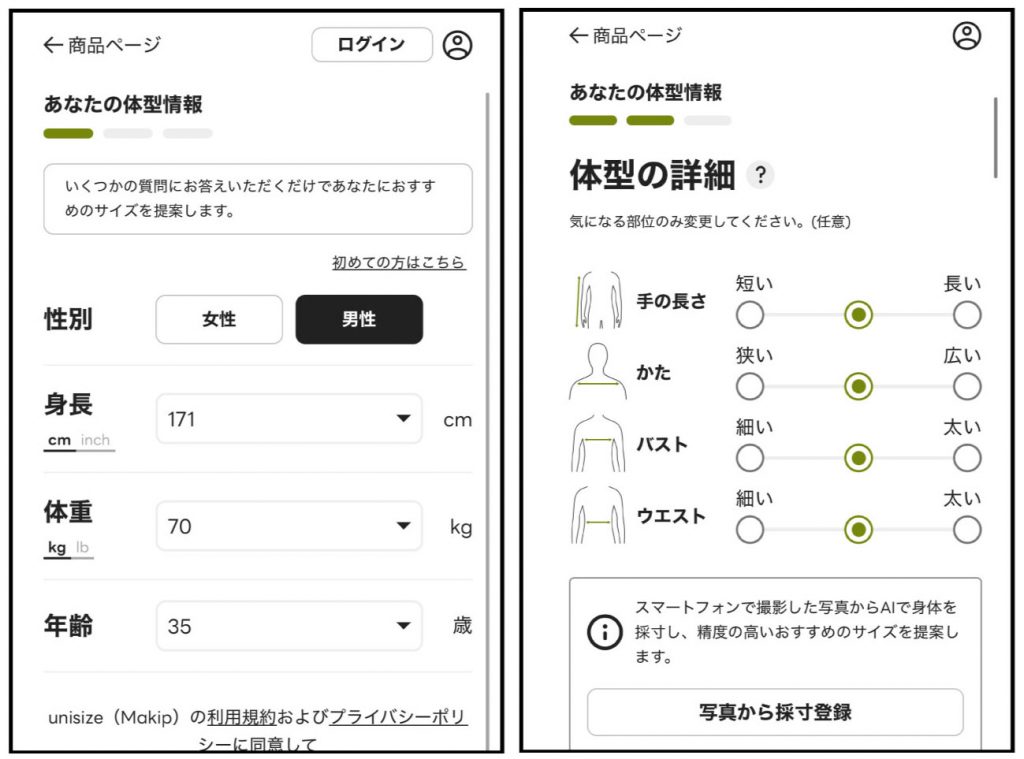 ← 商品ページ

ログイン

あなたの体型情報

いくつかの質問にお答えいただくだけであなたにおすすめのサイズを提案します。

初めての方はこちら

性別

女性

男性

身長

cm inch

171

cm

体重

kg lb

70

kg

年齢

35

歳

unisize（Makip）の利用規約およびプライバシーポリシーに同意して

← 商品ページ

あなたの体型情報

体型の詳細 ?

気になる部位のみ変更してください。(任意)

手の長さ

短い

長い

かた

狭い

広い

バスト

細い

太い

ウエスト

細い

太い

スマートフォンで撮影した写真からAIで身体を採寸し、精度の高いおすすめのサイズを提案します。

写真から採寸登録